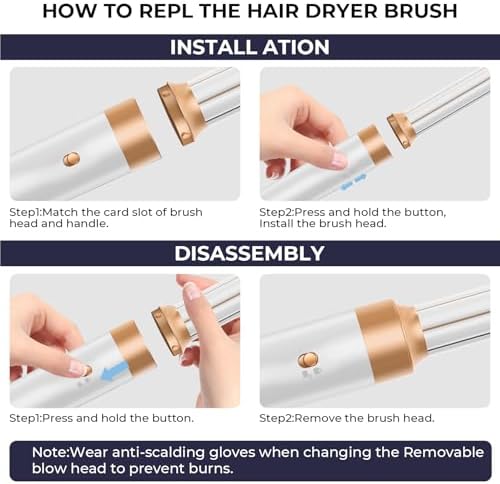 HOW TO REPL THE HAIR DRYER BRUSH

INSTALL ATION

Step1:Match the card slot of brush head and handle.

Step2:Press and hold the button, Install the brush head.

DISASSEMBLY

Step1:Press and hold the button.

Step2:Remove the brush head.

Note:Wear anti-scalding gloves when changing the Removable blow head to prevent burns.