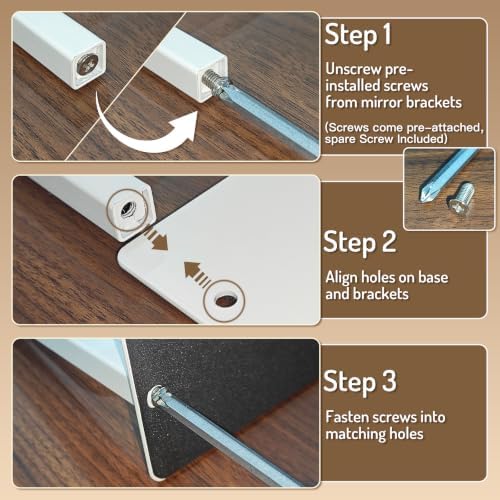 Step 1

Unscrew pre-installed screws from mirror brackets

(Screws come pre-attached, spare Screw Included)

Step 2

Align holes on base and brackets

Step 3

Fasten screws into matching holes