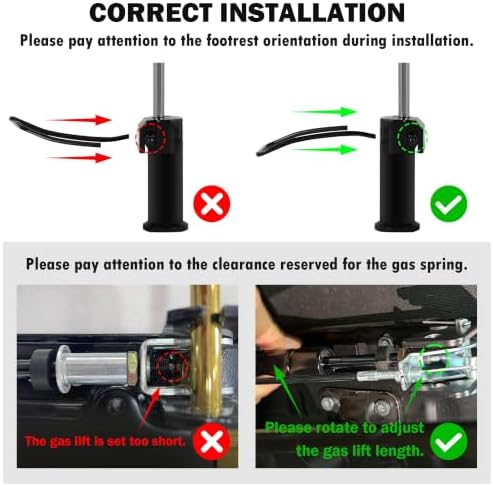 CORRECT INSTALLATION

Please pay attention to the footrest orientation during installation.

Please pay attention to the clearance reserved for the gas spring.

The gas lift is set too short.

Please rotate to adjust the gas lift length.