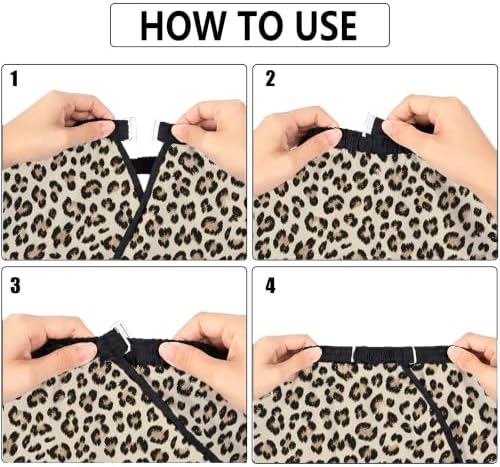 HOW TO USE

1

2

3

4