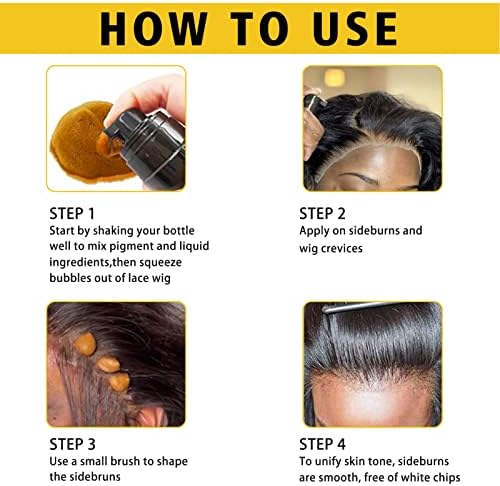 HOW TO USE

STEP 1
Start by shaking your bottle well to mix pigment and liquid ingredients,then squeeze bubbles out of lace wig

STEP 2
Apply on sideburns and wig crevices

STEP 3
Use a small brush to shape the sidebruns

STEP 4
To unify skin tone, sideburns are smooth, free of white chips