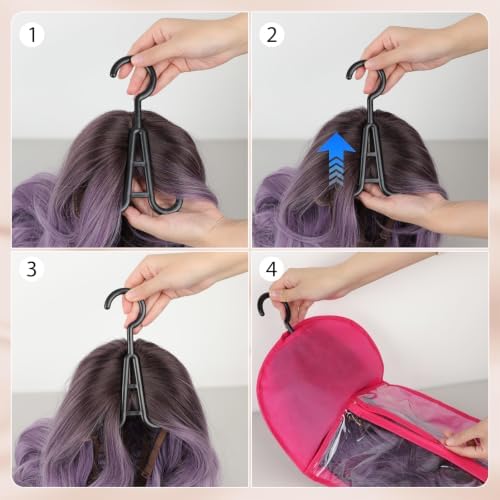 1

2

3

4