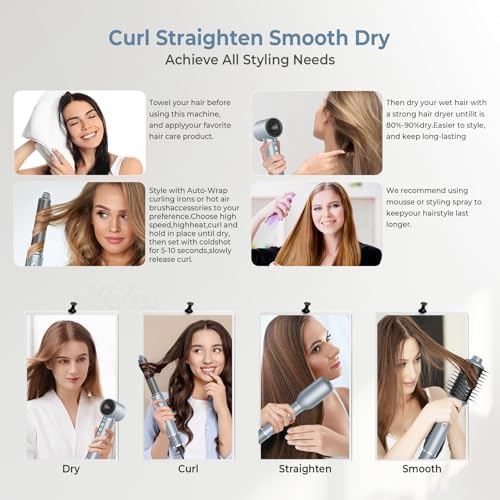 Curl Straighten Smooth Dry
Achieve All Styling Needs

Towel your hair before using this machine, and applyyour favorite hair care product.

Then dry your wet hair with a strong hair dryer untilit is 80%-90%dry.Easier to style, and keep long-lasting

Style with Auto-Wrap curling irons or hot air brushaccessories to your preference.Choose high speed,highheat,curl and hold in place until dry, then set with coldshot for 5-10 seconds,slowly release curl.

We recommend using mousse or styling spray to keepyour hairstyle last longer.

Dry

Curl

Straighten

Smooth