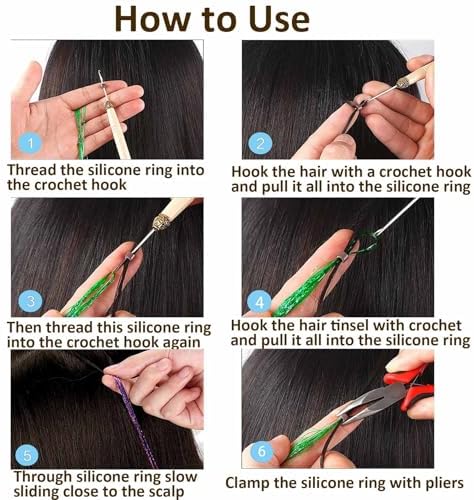 How to Use

1

Thread the silicone ring into the crochet hook

2

Hook the hair with a crochet hook and pull it all into the silicone ring

3

Then thread this silicone ring into the crochet hook again

4

Hook the hair tinsel with crochet and pull it all into the silicone ring

5

Through silicone ring slow sliding close to the scalp

6

Clamp the silicone ring with pliers