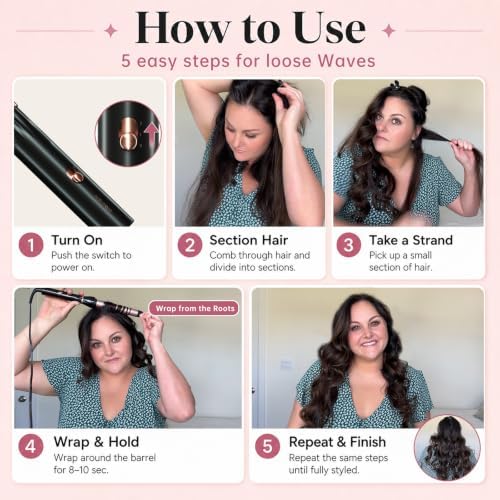 How to Use

5 easy steps for loose Waves

1 Turn On
Push the switch to power on.

2 Section Hair
Comb through hair and divide into sections.

3 Take a Strand
Pick up a small section of hair.

Wrap from the Roots

4 Wrap & Hold
Wrap around the barrel for 8–10 sec.

5 Repeat & Finish
Repeat the same steps until fully styled.