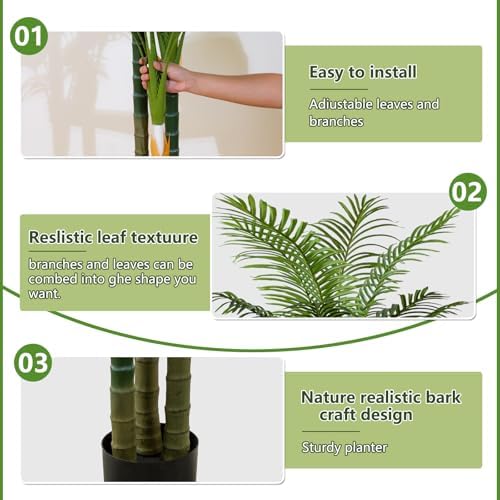 01

Easy to install

Adiustable leaves and branches

02

Reslistic leaf textuure

branches and leaves can be combed into ghe shape you want.

03

Nature realistic bark craft design

Sturdy planter