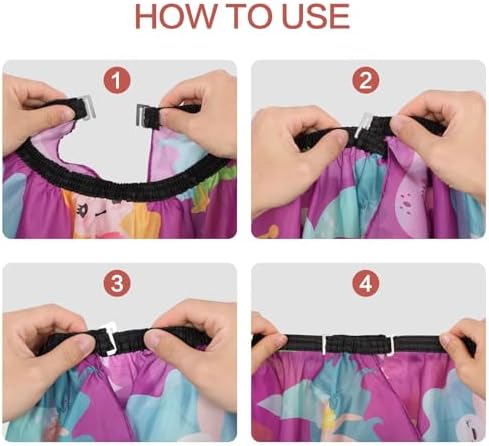 HOW TO USE

1

2

3

4