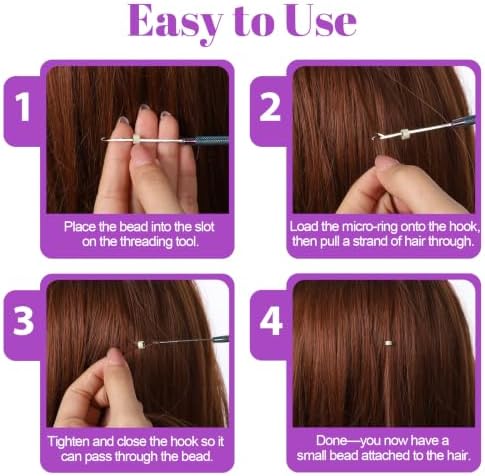 Easy to Use

1

Place the bead into the slot on the threading tool.

2

Load the micro-ring onto the hook, then pull a strand of hair through.

3

Tighten and close the hook so it can pass through the bead.

4

Done—you now have a small bead attached to the hair.