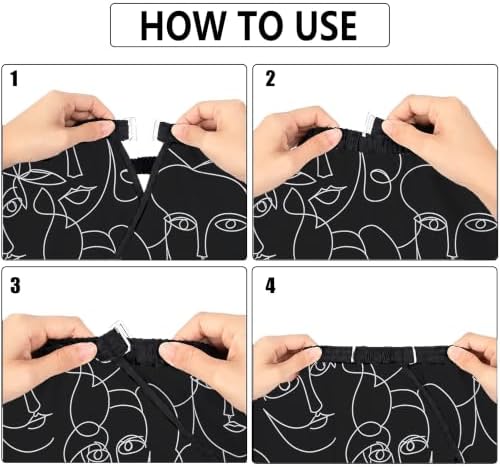 HOW TO USE

1

2

3

4