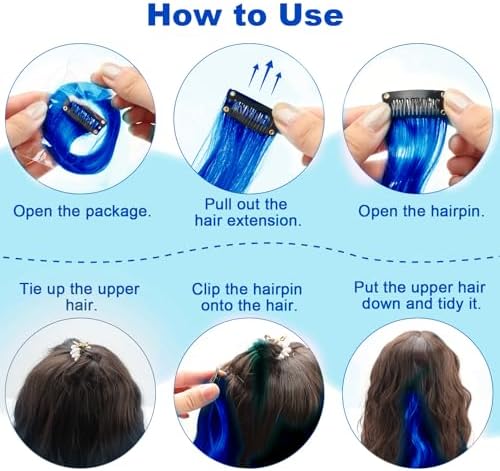 How to Use

Open the package.

Pull out the hair extension.

Open the hairpin.

Tie up the upper hair.

Clip the hairpin onto the hair.

Put the upper hair down and tidy it.