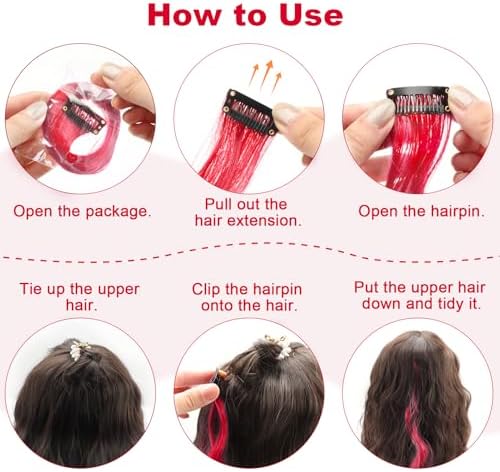 How to Use

Open the package.

Pull out the hair extension.

Open the hairpin.

Tie up the upper hair.

Clip the hairpin onto the hair.

Put the upper hair down and tidy it.