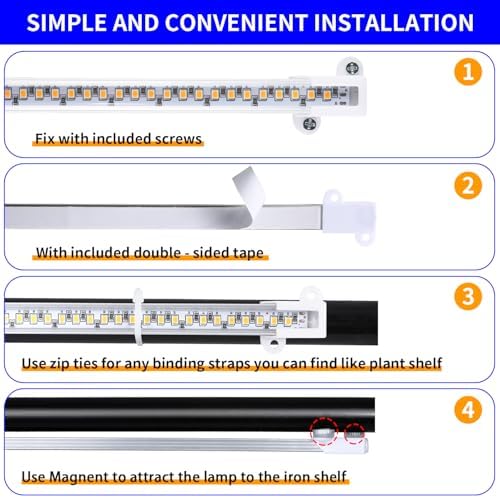 SIMPLE AND CONVENIENT INSTALLATION

1

Fix with included screws

2

With included double - sided tape

3

Use zip ties for any binding straps you can find like plant shelf

4

Use Magnent to attract the lamp to the iron shelf