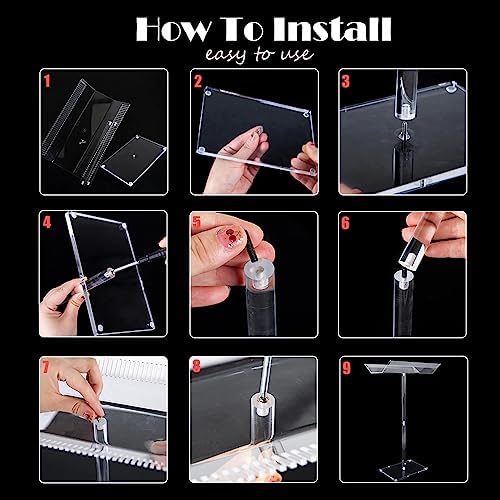 How To Install
easy to use

1

2

3

4

5

6

7

8

9