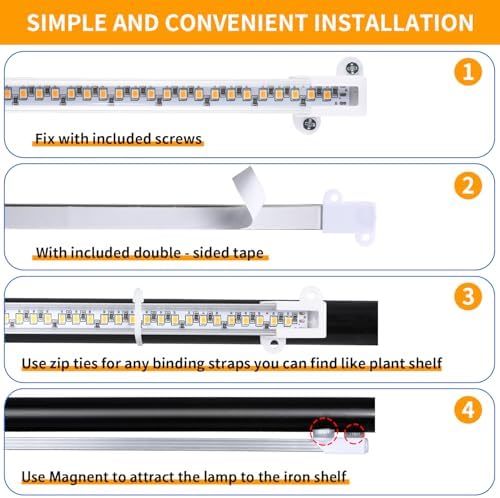 SIMPLE AND CONVENIENT INSTALLATION

1

Fix with included screws

2

With included double - sided tape

3

Use zip ties for any binding straps you can find like plant shelf

4

Use Magnent to attract the lamp to the iron shelf