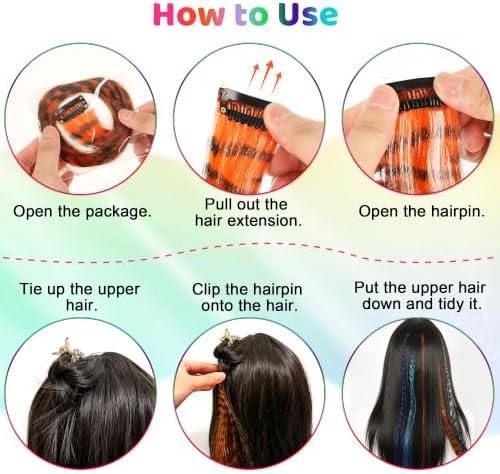 How to Use

Open the package.

Pull out the hair extension.

Open the hairpin.

Tie up the upper hair.

Clip the hairpin onto the hair.

Put the upper hair down and tidy it.