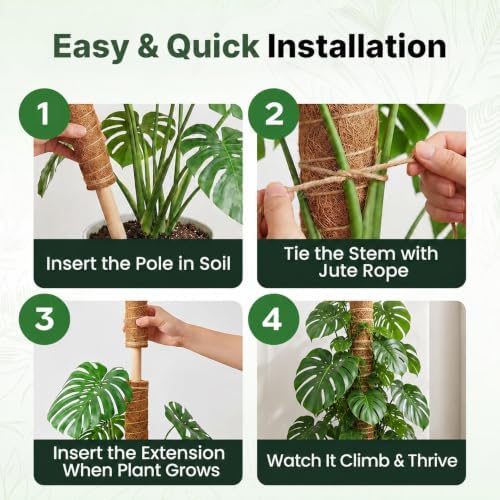 Easy & Quick Installation

1

Insert the Pole in Soil

2

Tie the Stem with Jute Rope

3

Insert the Extension When Plant Grows

4

Watch It Climb & Thrive