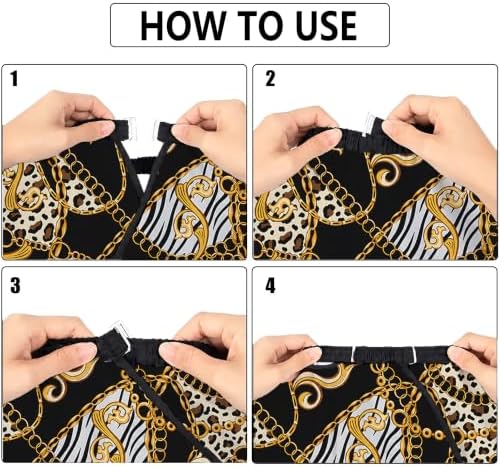 HOW TO USE

1

2

3

4