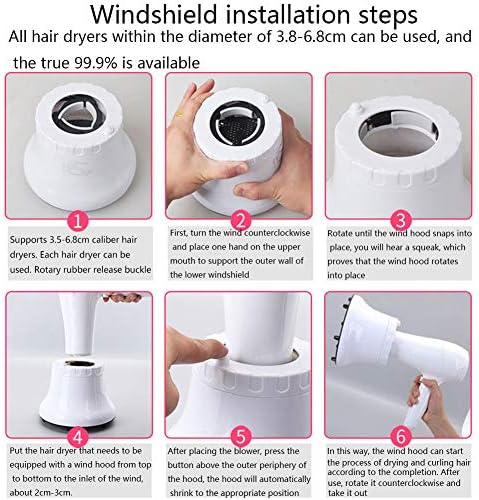 Windshield installation steps

All hair dryers within the diameter of 3.8-6.8cm can be used, and the true 99.9% is available

1

Supports 3.5-6.8cm caliber hair dryers. Each hair dryer can be used. Rotary rubber release buckle

2

First, turn the wind counterclockwise and place one hand on the upper mouth to support the outer wall of the lower windshield

3

Rotate until the wind hood snaps into place, you will hear a squeak, which proves that the wind hood rotates into place

4

Put the hair dryer that needs to be equipped with a wind hood from top to bottom to the inlet of the wind, about 2cm-3cm.

5

After placing the blower, press the button above the outer periphery of the hood, the hood will automatically shrink to the appropriate position

6

In this way, the wind hood can start the process of drying and curling hair according to the completion. After use, rotate it counterclockwise and take it out