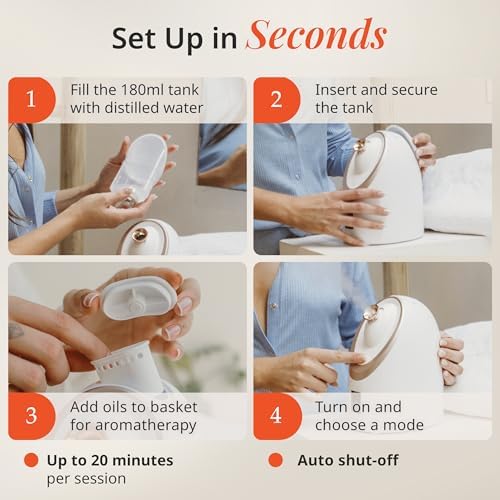 Set Up in Seconds

1
Fill the 180ml tank with distilled water

2
Insert and secure the tank

3
Add oils to basket for aromatherapy

4
Turn on and choose a mode

• Up to 20 minutes per session

• Auto shut-off