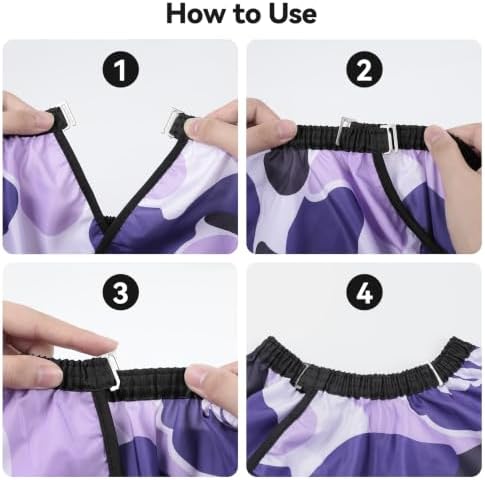 How to Use

1

2

3

4