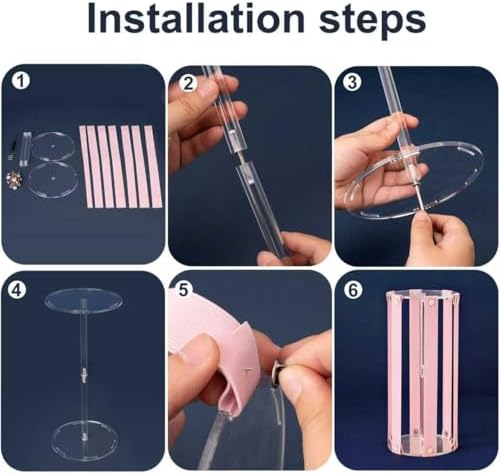 Installation steps

1

2

3

4

5

6