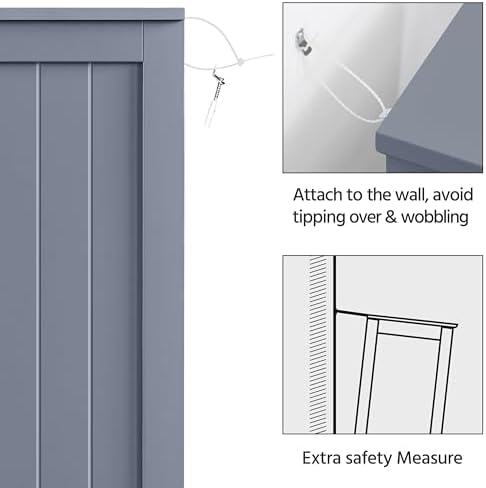 Attach to the wall, avoid tipping over & wobbling

Extra safety Measure