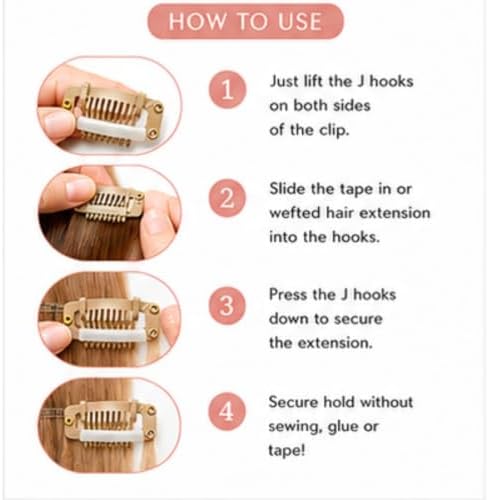 HOW TO USE

1

Just lift the J hooks on both sides of the clip.

2

Slide the tape in or wefted hair extension into the hooks.

3

Press the J hooks down to secure the extension.

4

Secure hold without sewing, glue or tape!