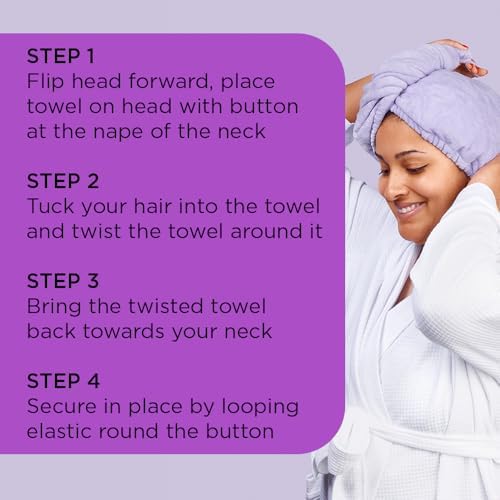 STEP 1
Flip head forward, place towel on head with button at the nape of the neck

STEP 2
Tuck your hair into the towel and twist the towel around it

STEP 3
Bring the twisted towel back towards your neck

STEP 4
Secure in place by looping elastic round the button