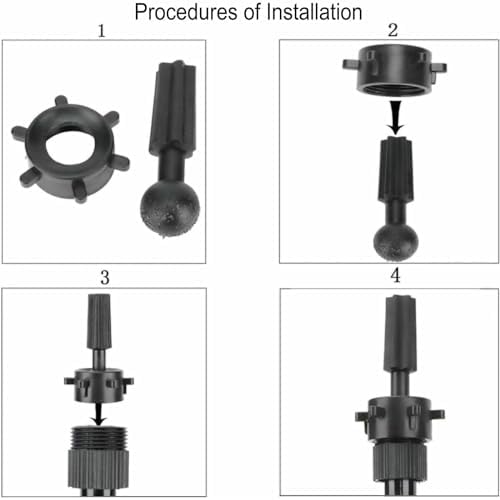 Procedures of Installation

1

2

3

4