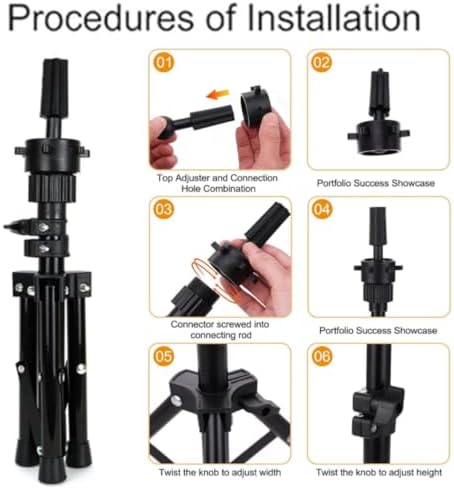 Procedures of Installation

01

Top Adjuster and Connection Hole Combination

02

Portfolio Success Showcase

03

Connector screwed into connecting rod

04

Portfolio Success Showcase

05

Twist the knob to adjust width

06

Twist the knob to adjust height