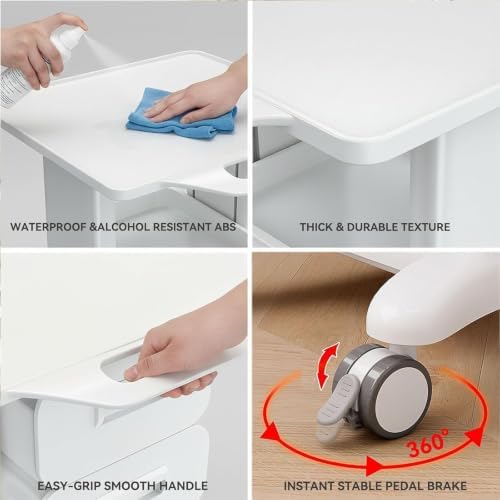 WATERPROOF &ALCOHOL RESISTANT ABS

THICK & DURABLE TEXTURE

EASY-GRIP SMOOTH HANDLE

360°

INSTANT STABLE PEDAL BRAKE